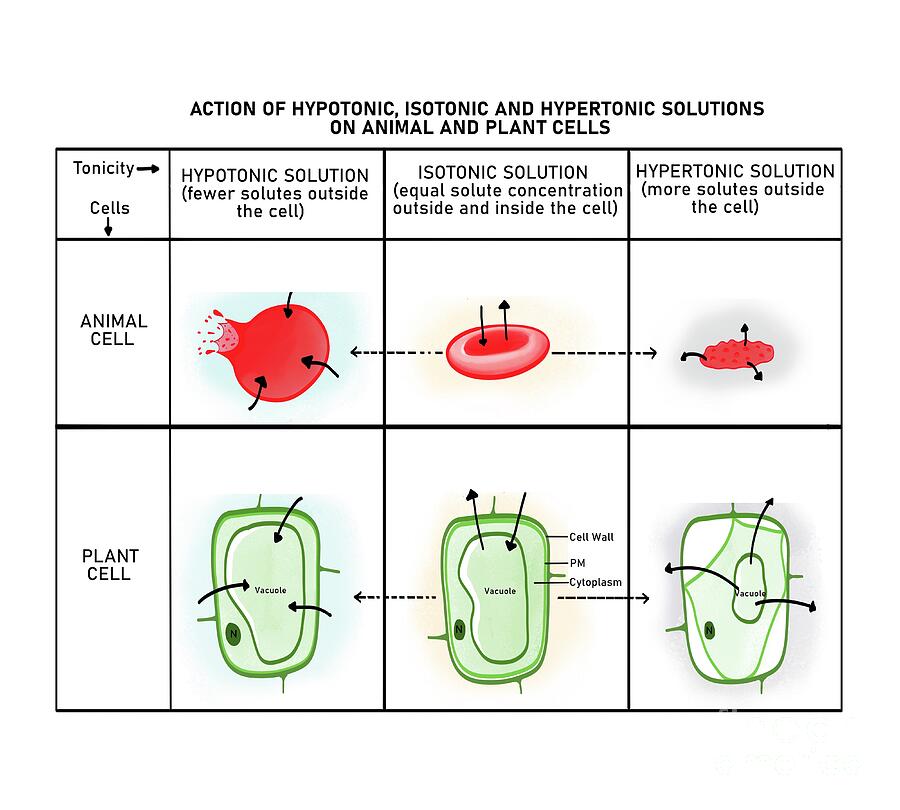 ACTION OF HYPOTONIC, ISOTONIC AND HYPERTONIC SOLUTIONS ON ANIMAL AND PLANT CELLS

| Tonicity → Cells ↓ | HYPOTONIC SOLUTION (fewer solutes outside the cell) | ISOTONIC SOLUTION (equal solute concentration outside and inside the cell) | HYPERTONIC SOLUTION (more solutes outside the cell) |
|---|---|---|---|
| ANIMAL CELL | | | |
| PLANT CELL | Vacuole N | Cell Wall PM Cytoplasm Vacuole N | Vacuole N |