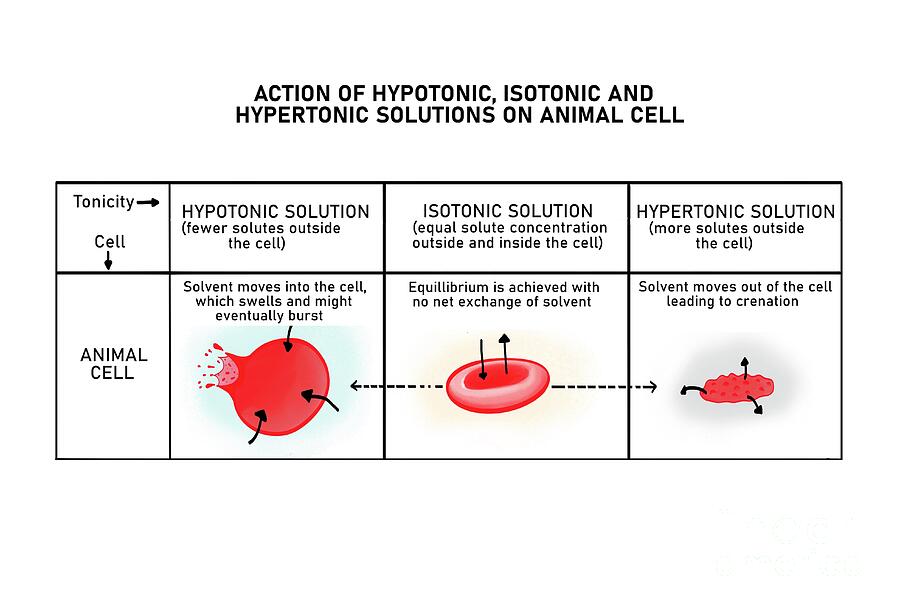 ACTION OF HYPOTONIC, ISOTONIC AND HYPERTONIC SOLUTIONS ON ANIMAL CELL

| Tonicity → Cell ↓ | HYPOTONIC SOLUTION (fewer solutes outside the cell) | ISOTONIC SOLUTION (equal solute concentration outside and inside the cell) | HYPERTONIC SOLUTION (more solutes outside the cell) |
|---|---|---|---|
| ANIMAL CELL | Solvent moves into the cell, which swells and might eventually burst | Equillibrium is achieved with no net exchange of solvent | Solvent moves out of the cell leading to crenation |